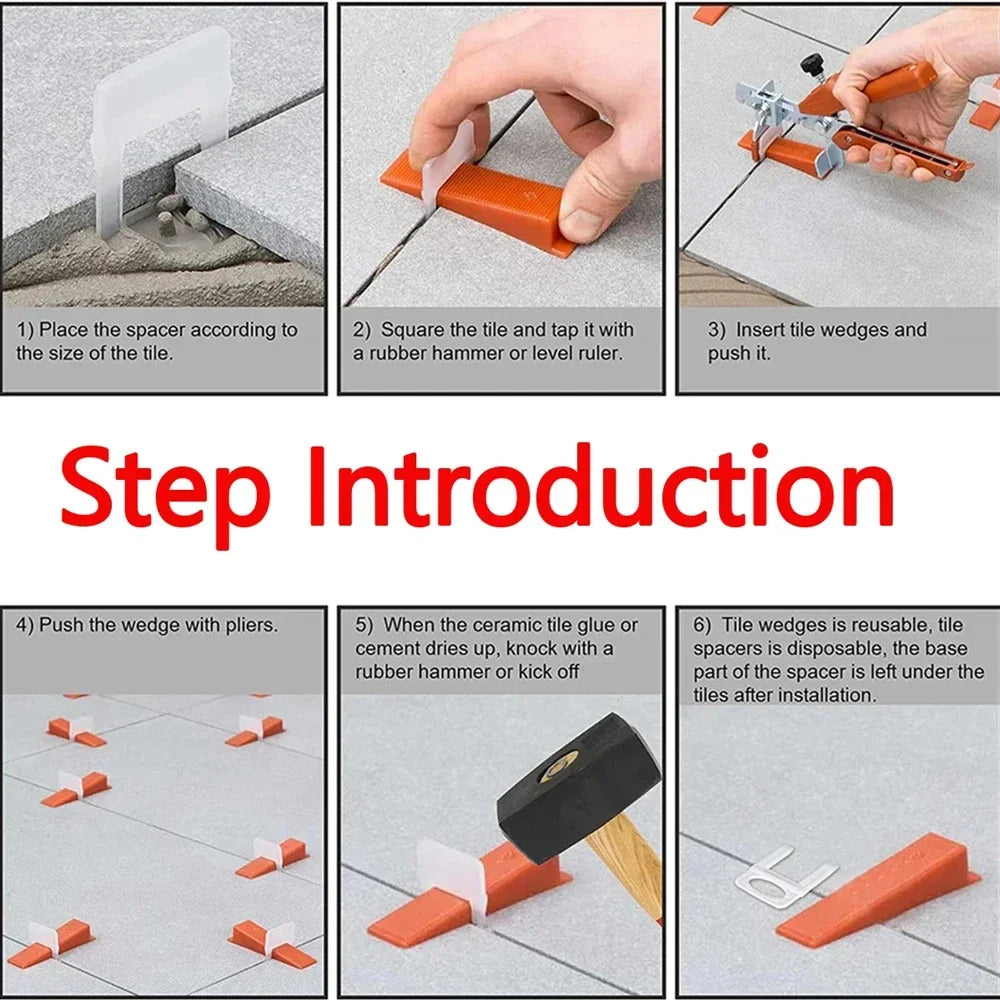 1) Place the spacer according to the size of the tile.

2) Square the tile and tap it with a rubber hammer or level ruler.

3) Insert tile wedges and push it.

Step Introduction

4) Push the wedge with pliers.

5) When the ceramic tile glue or cement dries up, knock with a rubber hammer or kick off

6) Tile wedges is reusable, tile spacers is disposable, the base part of the spacer is left under the tiles after installation.