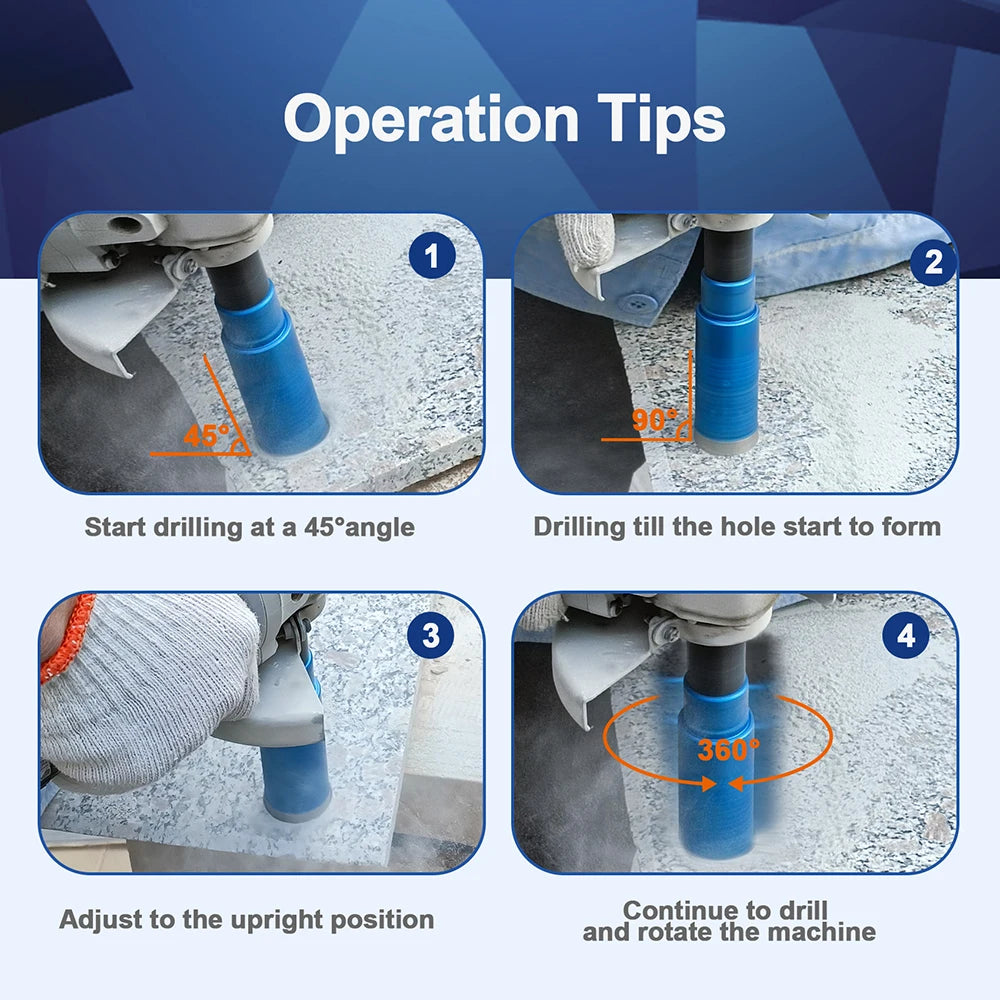 Operation Tips

1

45°

Start drilling at a 45°angle

2

90°

Drilling till the hole start to form

3

Adjust to the upright position

4

360°

Continue to drill and rotate the machine